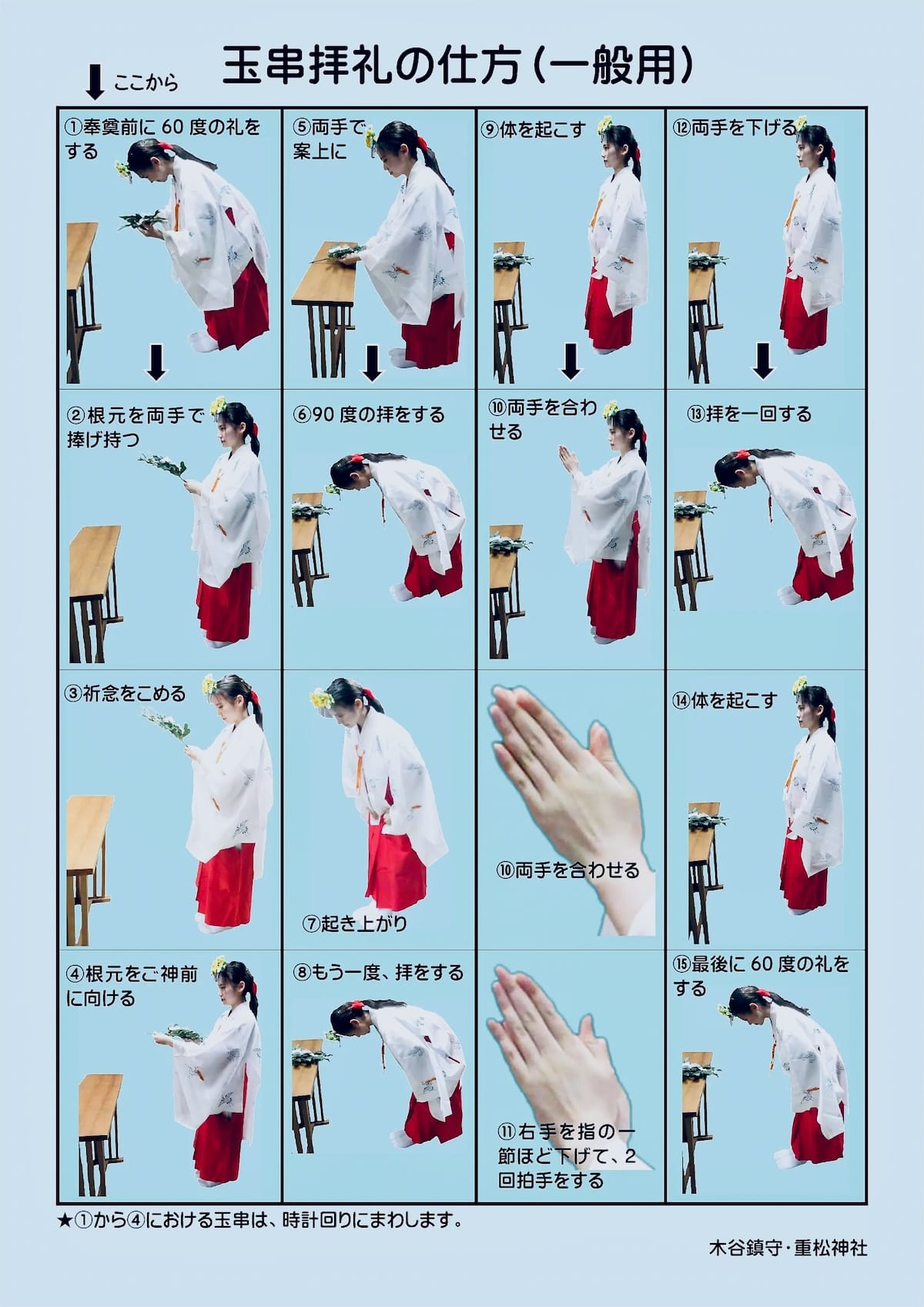 ここから

玉串拝礼の仕方（一般用）

①奉奠前に 60 度の礼をする

②根元を両手で捧げ持つ

③祈念をこめる

④根元をご神前に向ける

⑤両手で案上に

⑥90 度の拝をする

⑦起き上がり

⑧もう一度、拝をする

⑨体を起こす

⑩両手を合わせる

⑩両手を合わせる

⑪右手を指の一節ほど下げて、2回拍手をする

⑫両手を下げる

⑬拝を一回する

⑭体を起こす

⑮最後に 60 度の礼をする

★①から④における玉串は、時計回りにまわします。

木谷鎮守・重松神社